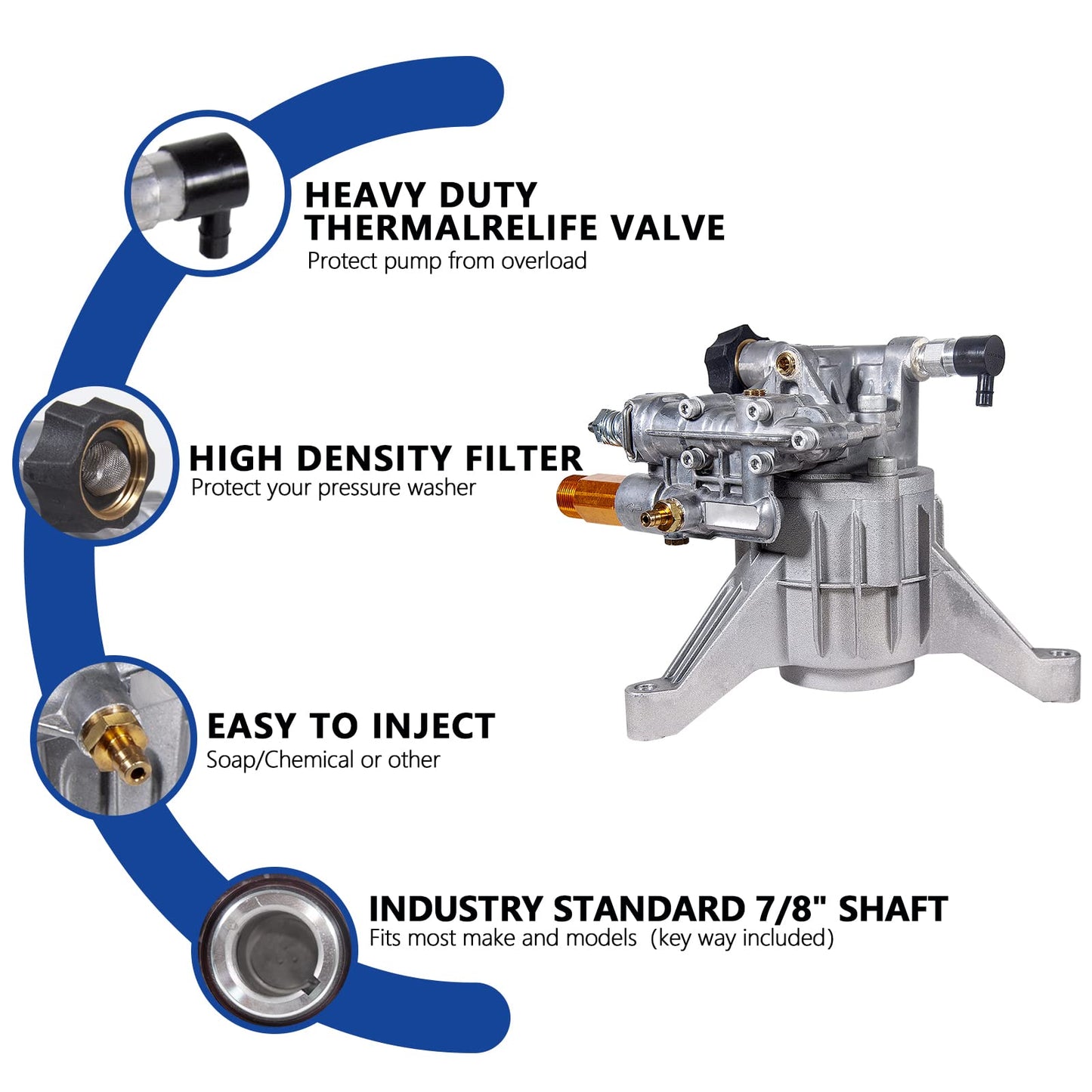 HEAVY DUTY THERMALRELIFE VALVE
Protect pump from overload

HIGH DENSITY FILTER
Protect your pressure washer

EASY TO INJECT
Soap/Chemical or other

INDUSTRY STANDARD 7/8" SHAFT
Fits most make and models (key way included)