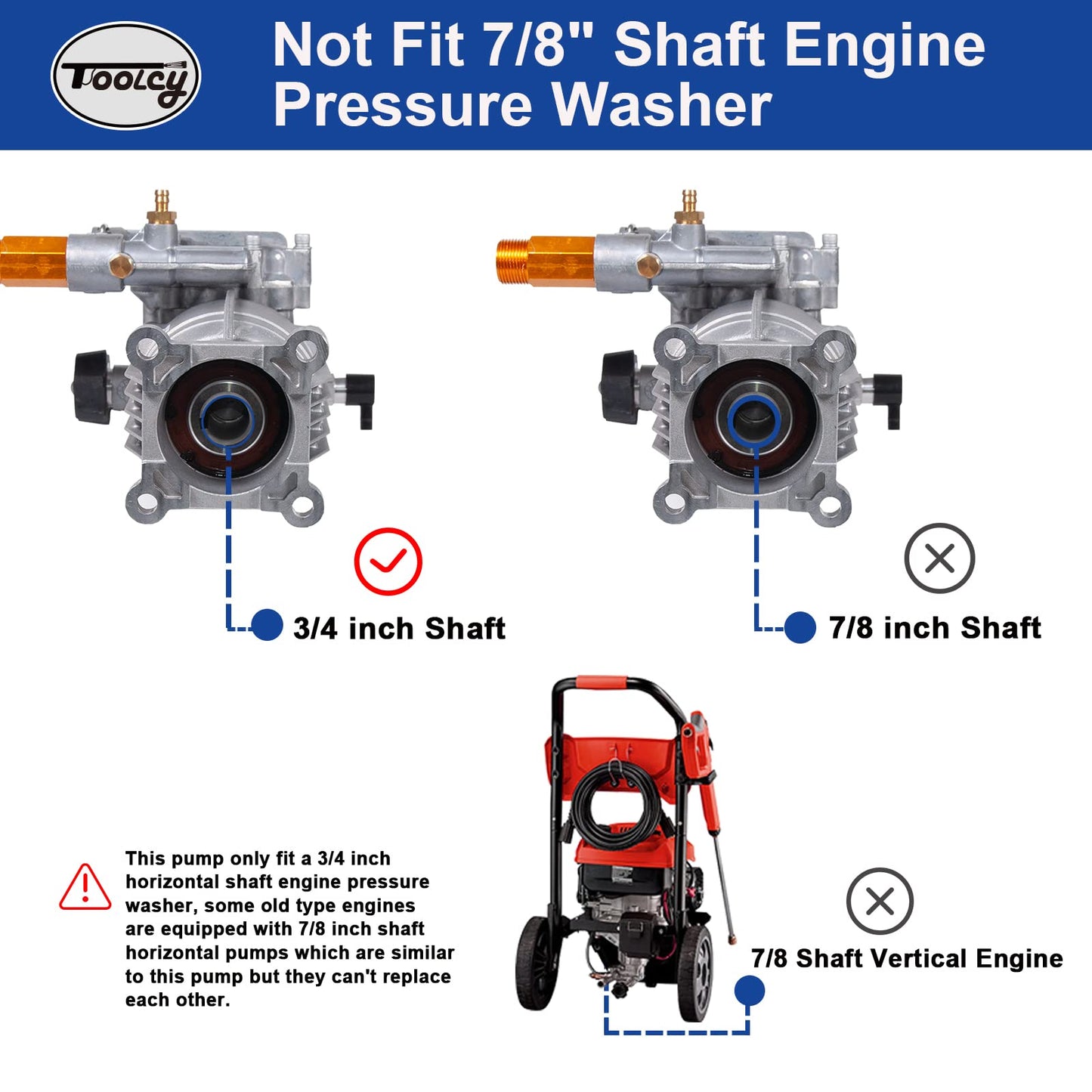 Toolcy

Not Fit 7/8" Shaft Engine Pressure Washer

3/4 inch Shaft

7/8 inch Shaft

This pump only fit a 3/4 inch horizontal shaft engine pressure washer, some old type engines are equipped with 7/8 inch shaft horizontal pumps which are similar to this pump but they can't replace each other.

7/8 Shaft Vertical Engine