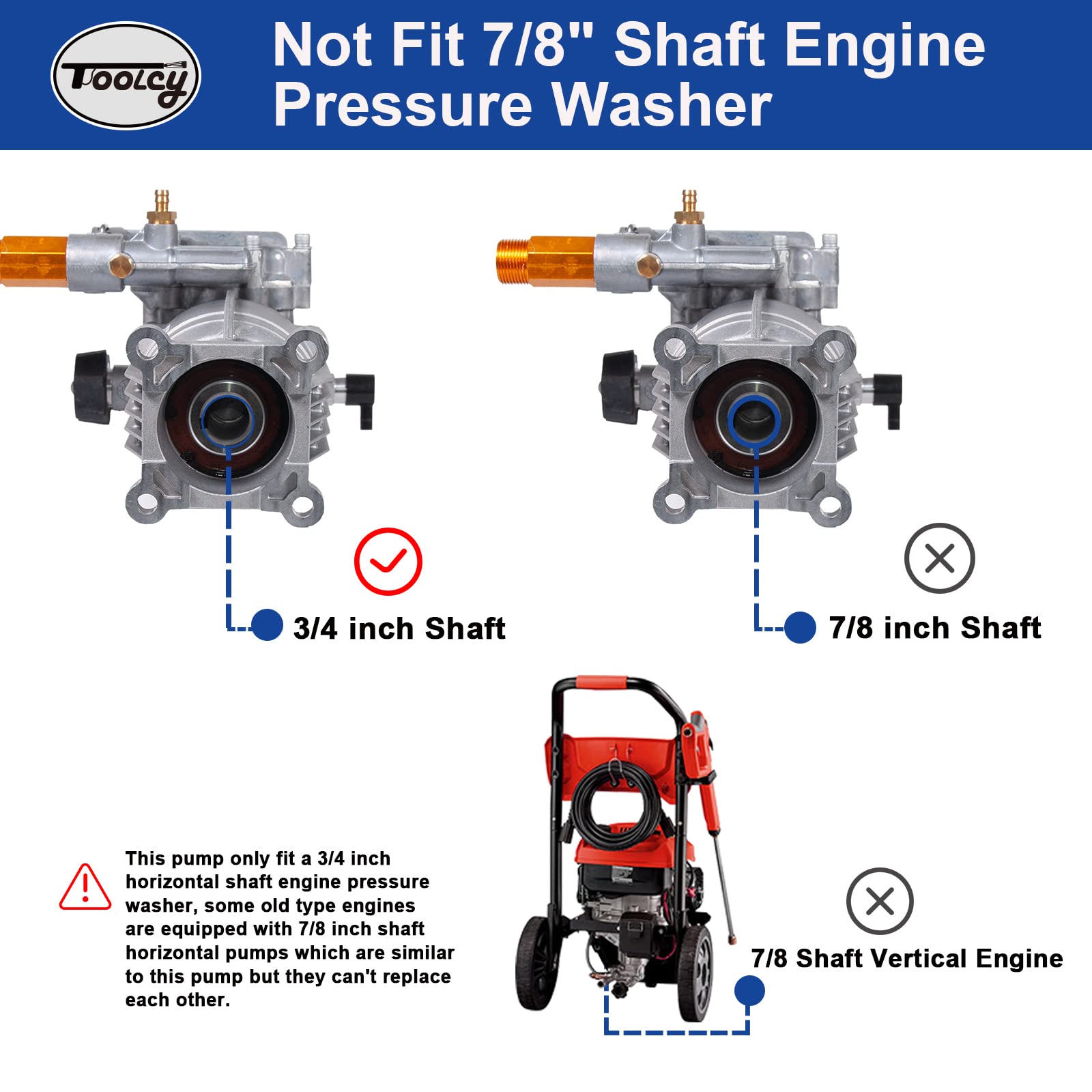 Toolcy

Not Fit 7/8" Shaft Engine Pressure Washer

3/4 inch Shaft

7/8 inch Shaft

This pump only fit a 3/4 inch horizontal shaft engine pressure washer, some old type engines are equipped with 7/8 inch shaft horizontal pumps which are similar to this pump but they can't replace each other.

7/8 Shaft Vertical Engine