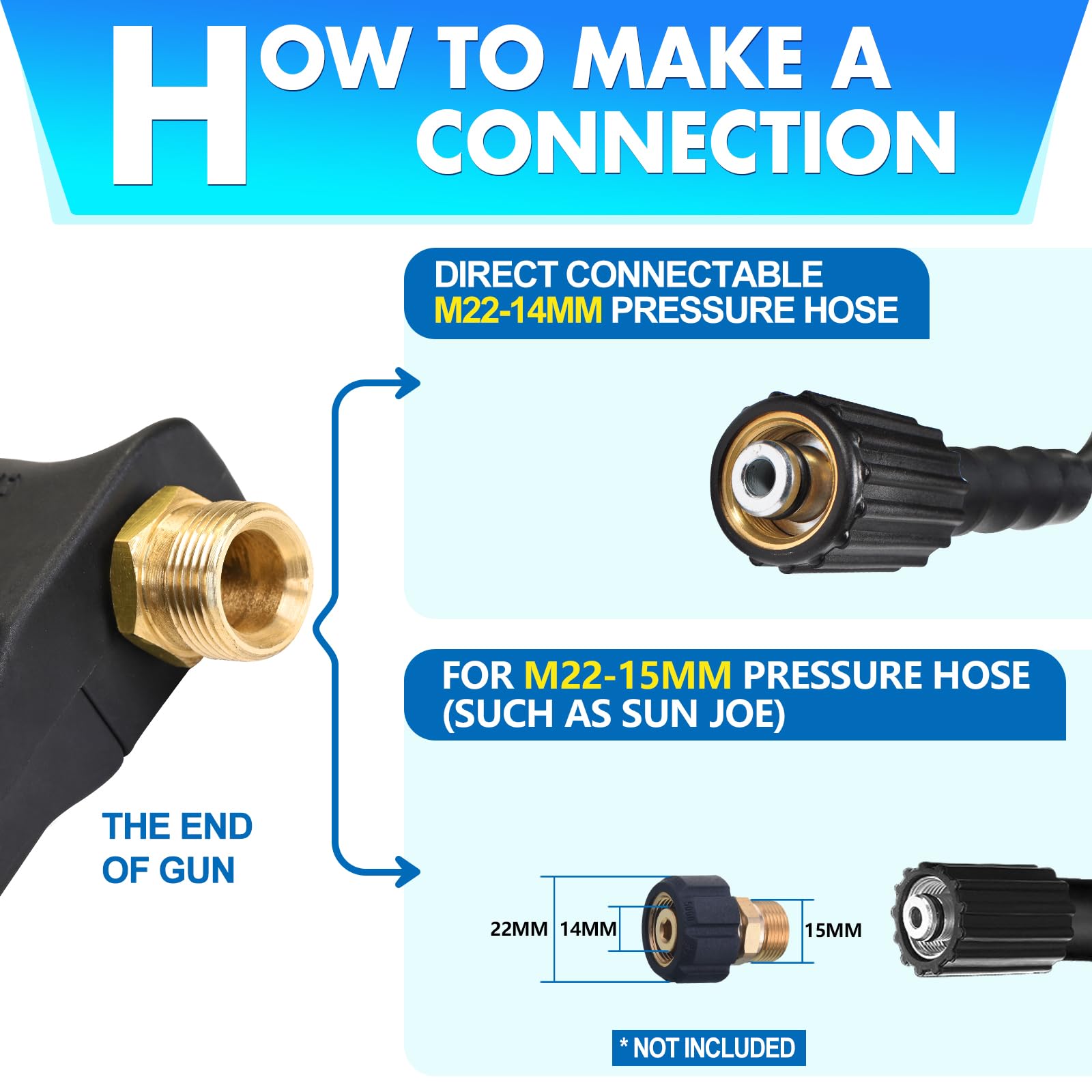 HOW TO MAKE A CONNECTION

DIRECT CONNECTABLE M22-14MM PRESSURE HOSE

FOR M22-15MM PRESSURE HOSE (SUCH AS SUN JOE)

THE END OF GUN

22MM 14MM 15MM

* NOT INCLUDED